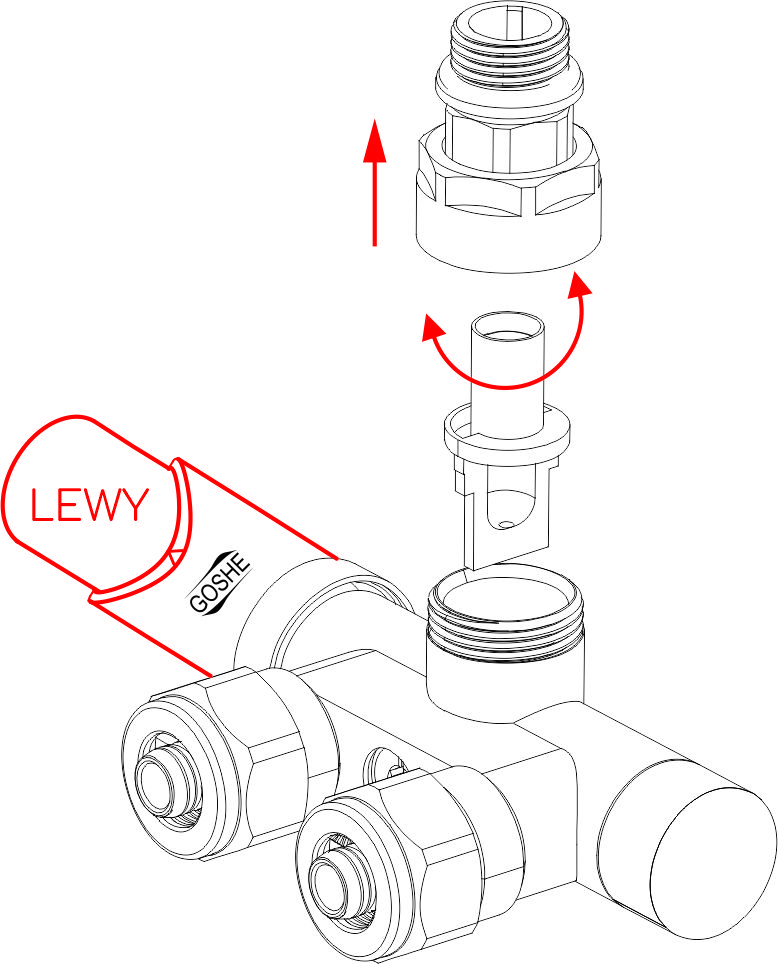 LEWY

GOSHE